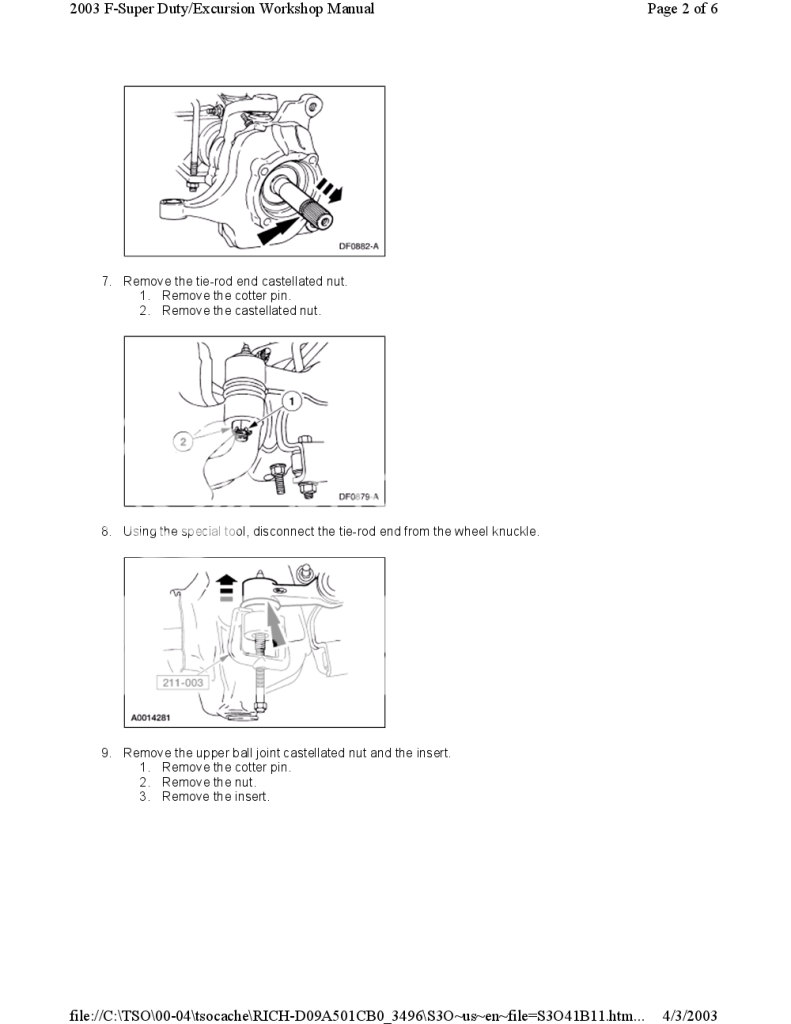 2003 F-Super Duty/Excursion Workshop Manual

Page 2 of 6

DF0882-A

7. Remove the tie-rod end castellated nut.
1. Remove the cotter pin.
2. Remove the castellated nut.

1

2

DF0879-A

8. Using the special tool, disconnect the tie-rod end from the wheel knuckle.

211-003

A0014281

9. Remove the upper ball joint castellated nut and the insert.
1. Remove the cotter pin.
2. Remove the nut.
3. Remove the insert.

file://C:\TSO\00-04\tsocache\RICH-D09A501CB0_3496\S3O~us~en~file=S3O41B11.htm... 4/3/2003